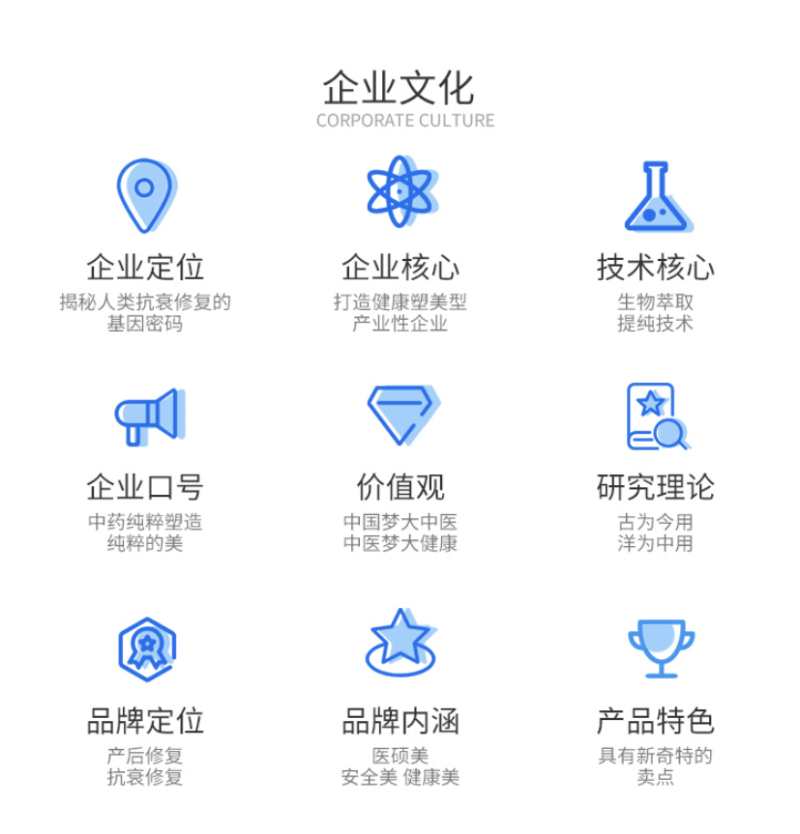 企业文化
CORPORATE CULTURE

企业定位
揭秘人类抗衰修复的
基因密码

企业核心
打造健康塑美型
产业性企业

技术核心
生物萃取
提纯技术

企业口号
中药纯粹塑造
纯粹的美

价值观
中国梦大中医
中医梦大健康

研究理论
古为今用
洋为中用

品牌定位
产后修复
抗衰修复

品牌内涵
医硕美
安全美 健康美

产品特色
具有新奇特的
卖点